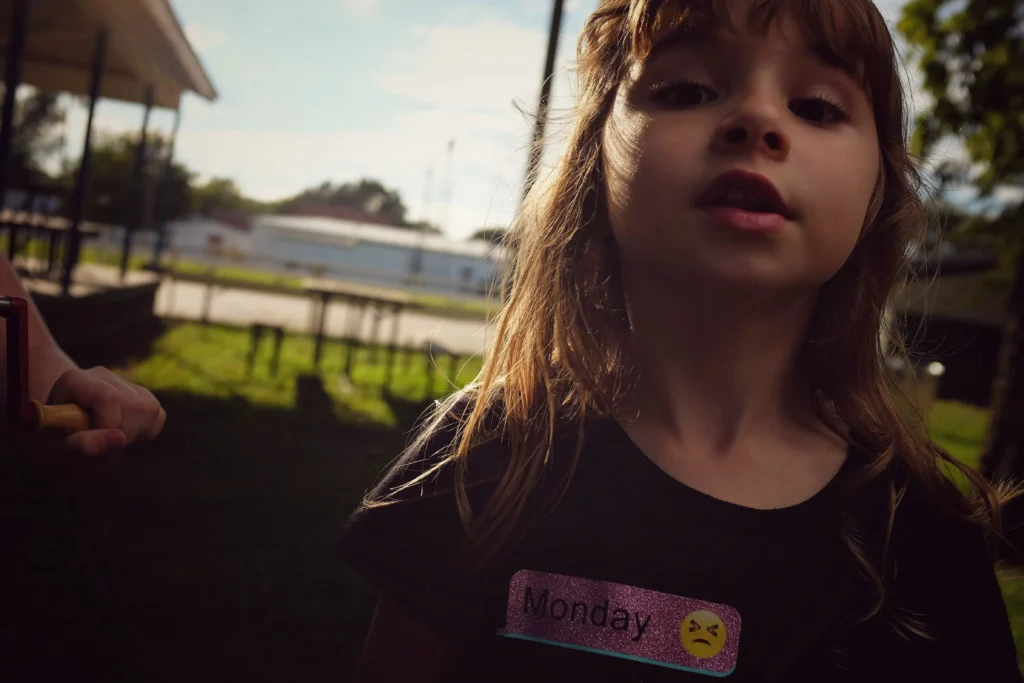 Monday